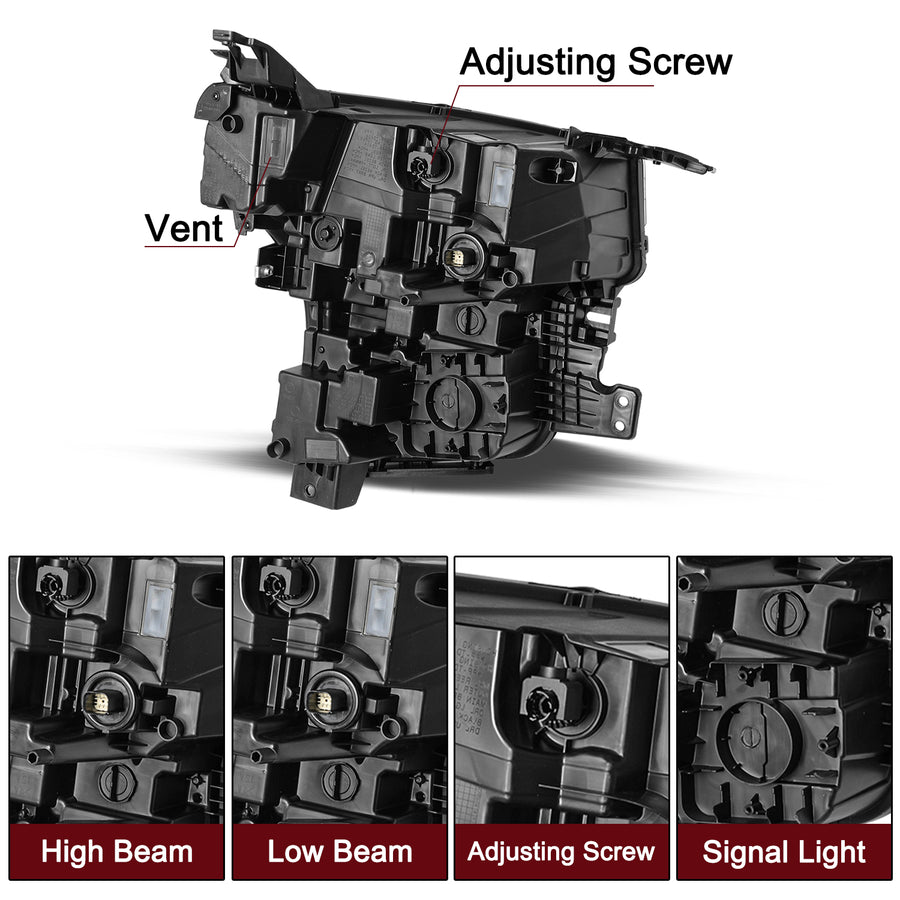 Adjusting Screw

Vent

High Beam

Low Beam

Adjusting Screw

Signal Light