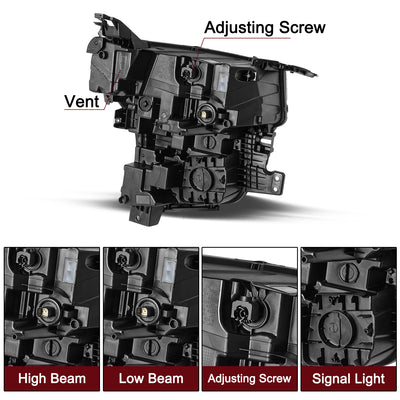 Adjusting Screw

Vent

High Beam

Low Beam

Adjusting Screw

Signal Light