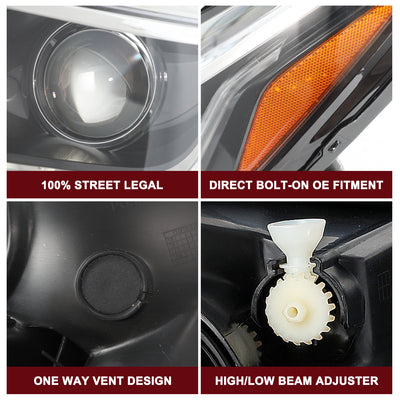 100% STREET LEGAL

DIRECT BOLT-ON OE FITMENT

ONE WAY VENT DESIGN

HIGH/LOW BEAM ADJUSTER